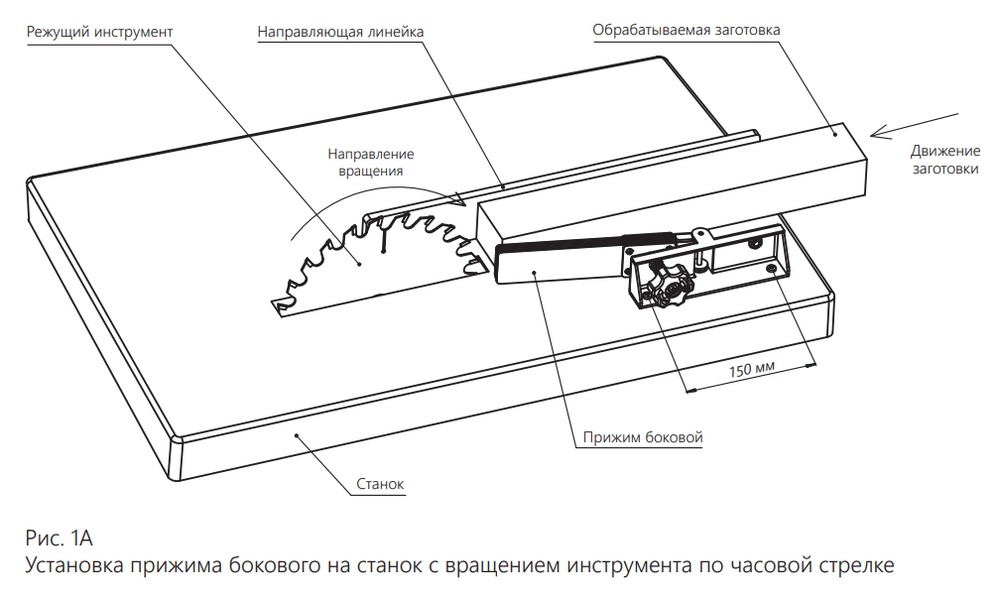 Режущий инструмент
Направляющая линейка
Обрабатываемая заготовка
Направление вращения
Движение заготовки
150 мм
Прижим боковой
Станок

Рис. 1А
Установка прижима бокового на станок с вращением инструмента по часовой стрелке