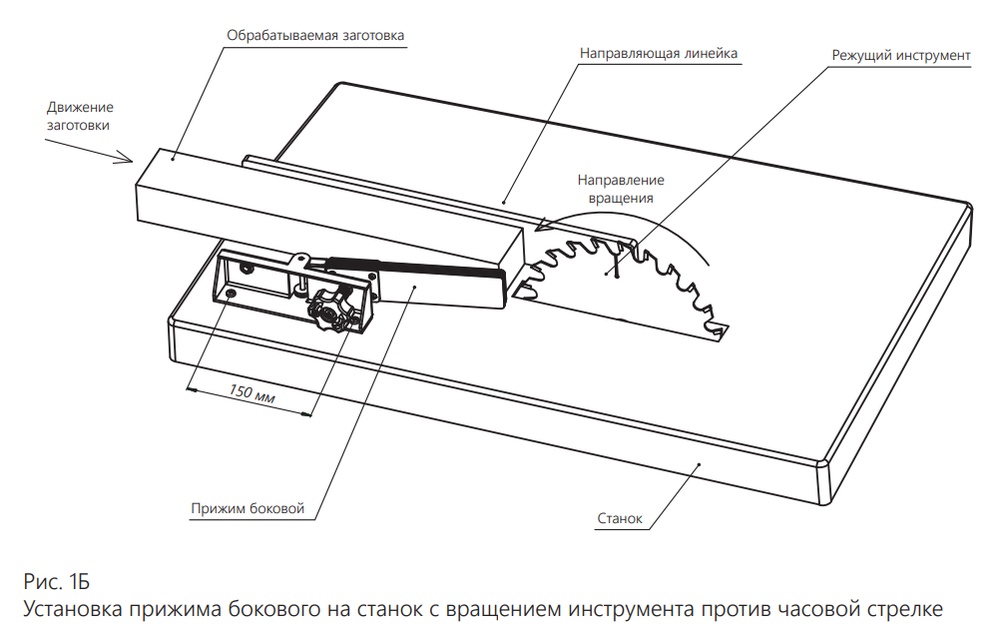 Обрабатываемая заготовка

Направляющая линейка

Режущий инструмент

Движение заготовки

Направление вращения

150 мм

Прижим боковой

Станок

Рис. 1Б
Установка прижима бокового на станок с вращением инструмента против часовой стрелке