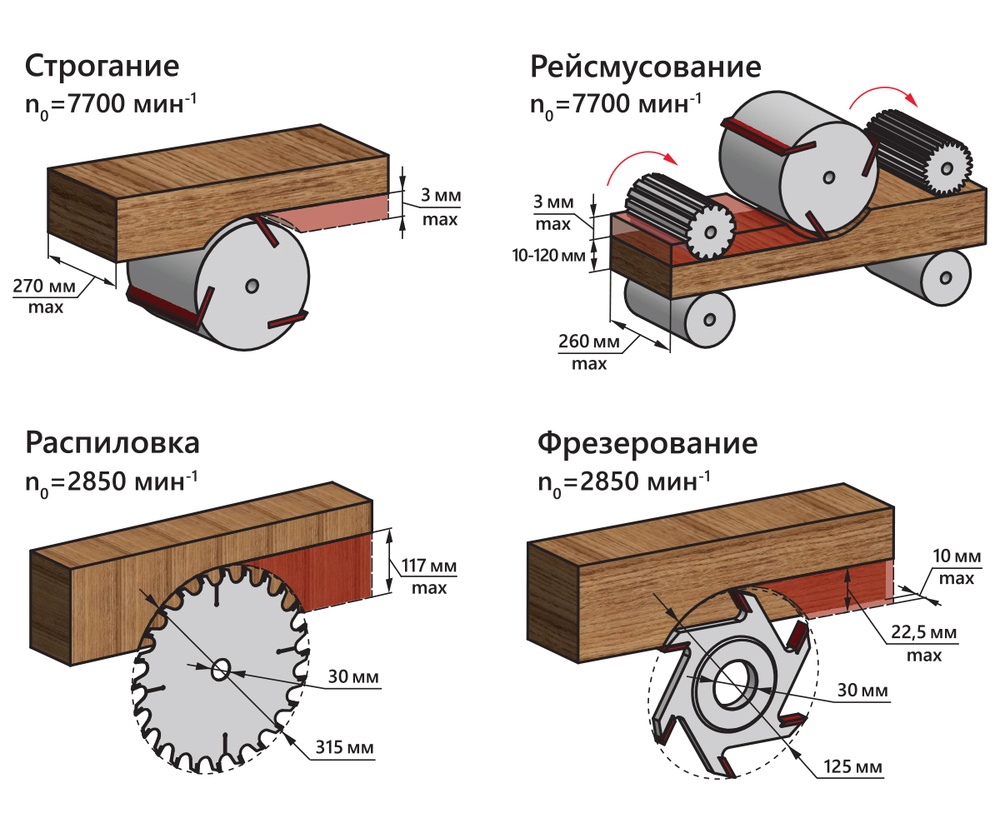 Строгание
$n_0$=7700 мин$^{-1}$

3 мм
max

270 мм
max

Рейсмусование
$n_0$=7700 мин$^{-1}$

3 мм
max

10-120 мм

260 мм
max

Распиловка
$n_0$=2850 мин$^{-1}$

117 мм
max

30 мм

315 мм

Фрезерование
$n_0$=2850 мин$^{-1}$

10 мм
max

22,5 мм
max

30 мм

125 мм