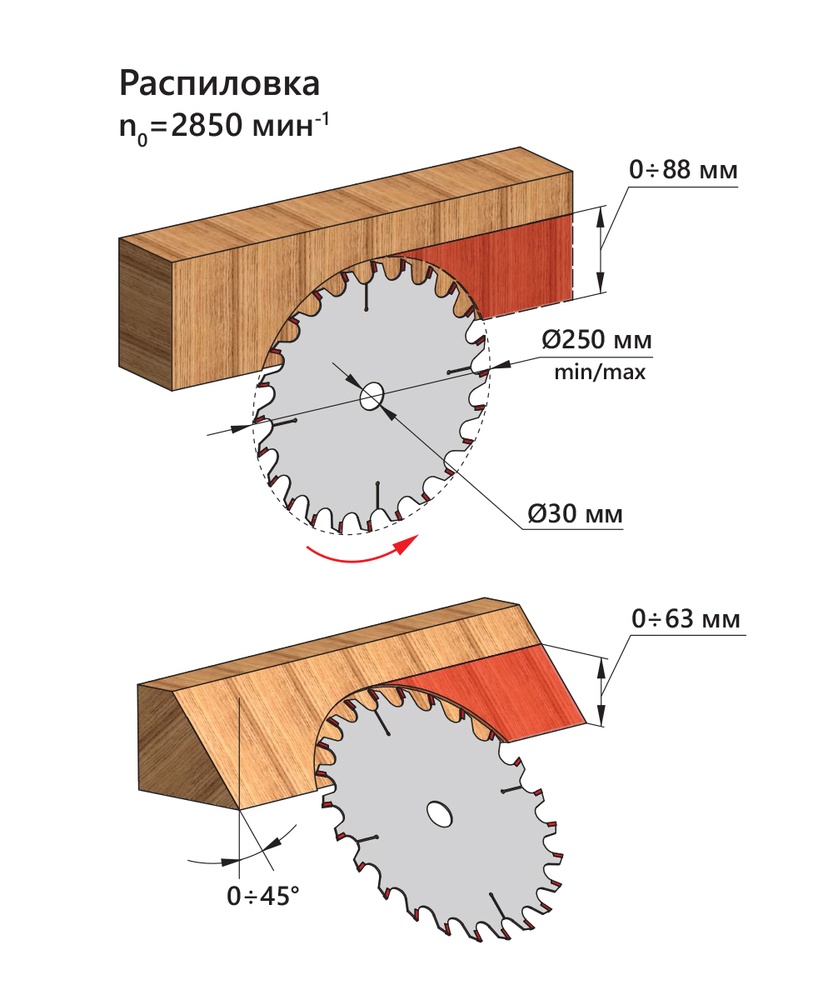 Распиловка
$n_0$=2850 мин$^{-1}$

0÷88 мм

Ø250 мм
min/max

Ø30 мм

0÷63 мм

0÷45°