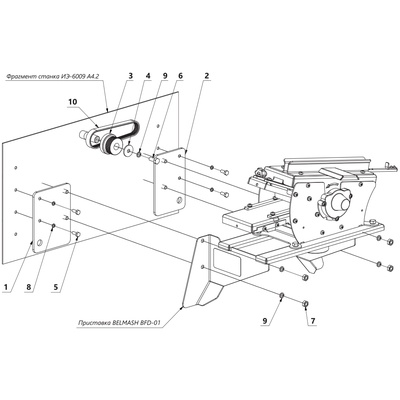 Фрагмент станка ИЭ-6009 А4.2

3

4

9

6

2

10

1

8

5

Приставка BELMASH BFD-01

9

7