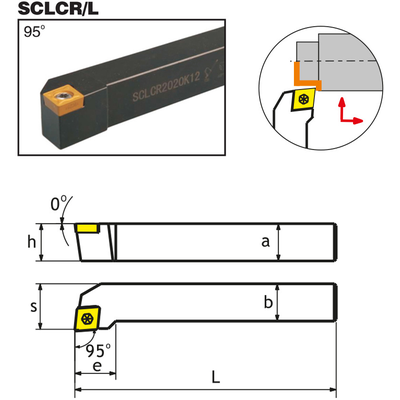 SCLCR/L

95°

SCLCR2020K12

0°

h

a

s

b

95°

e

L