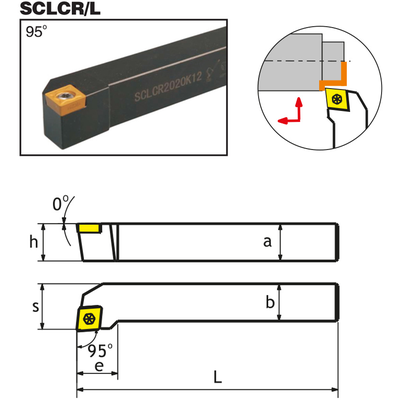 SCLCR/L

95°

SCLCR2020K12

0°

h

a

s

b

95°

e

L